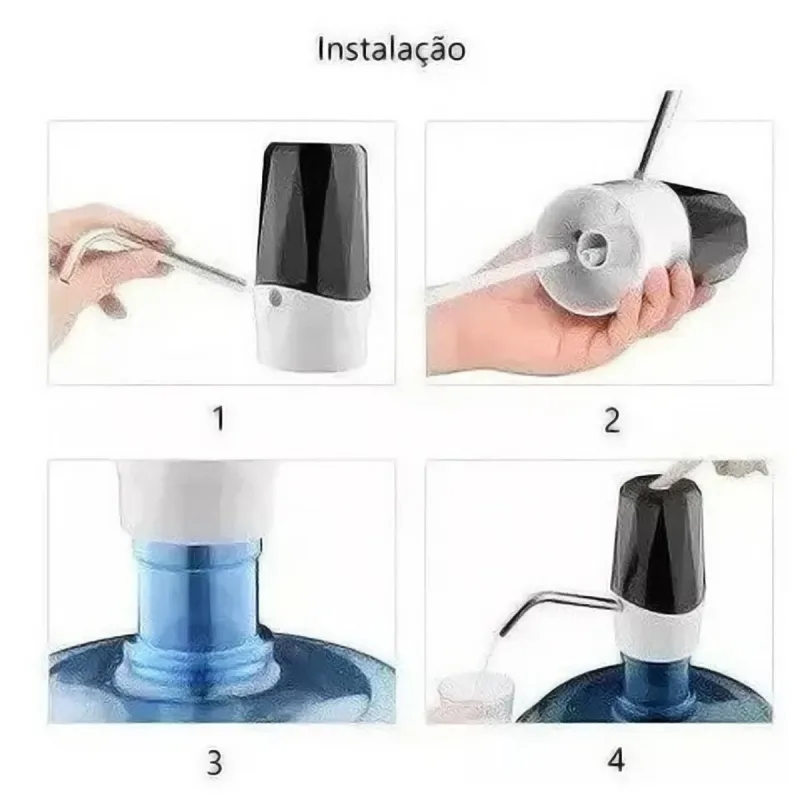 Instalação

1

2

3

4